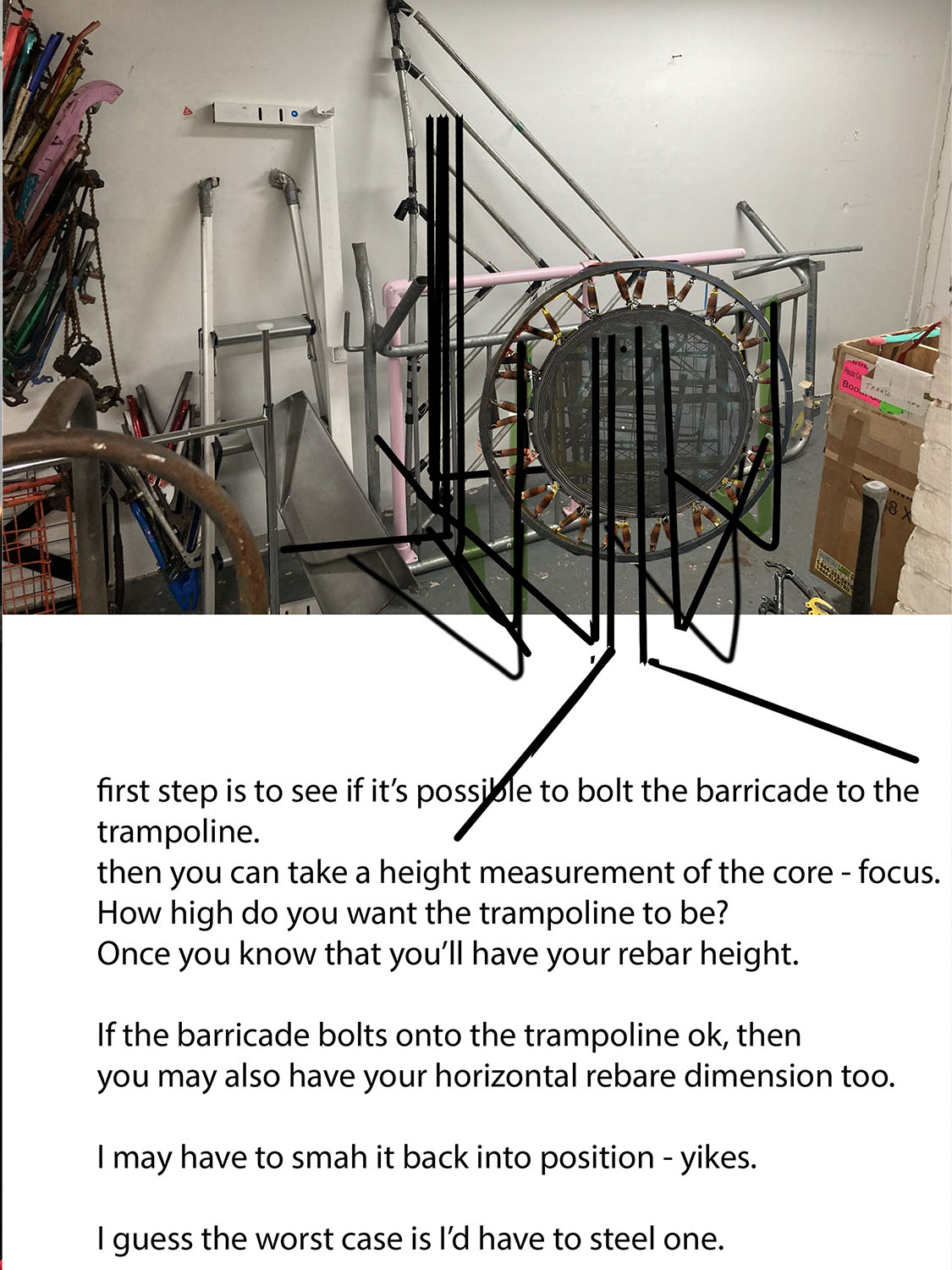 first step is to see if it's possible to bolt the barricade to the trampoline.
then you can take a height measurement of the core - focus.
How high do you want the trampoline to be?
Once you know that you'll have your rebar height.

If the barricade bolts onto the trampoline ok, then you may also have your horizontal rebare dimension too.

I may have to smah it back into position - yikes.

I guess the worst case is I'd have to steel one.